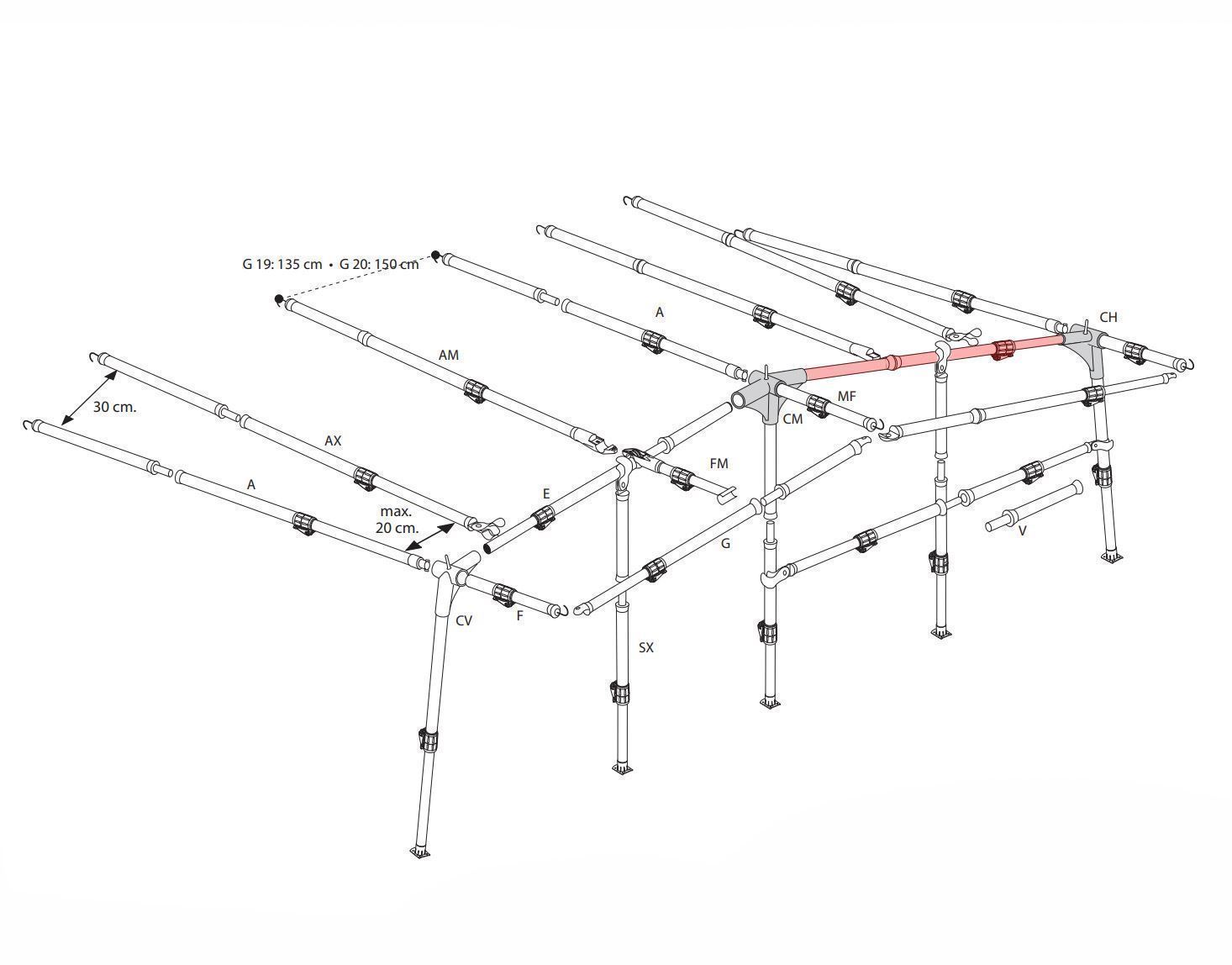 G 19: 135 cm • G 20: 150 cm

A

CH

AM

MF

CM

30 cm.

AX

FM

A

E

max.
20 cm.

G

V

CV

F

SX